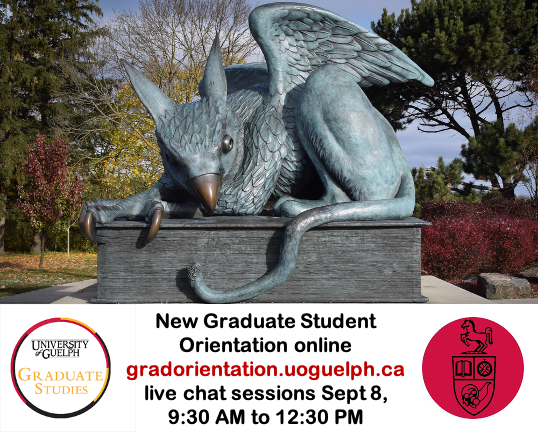 UNIVERSITY of GUELPH
GRADUATE STUDIES

New Graduate Student Orientation online
gradorientation.uoguelph.ca
live chat sessions Sept 8, 9:30 AM to 12:30 PM